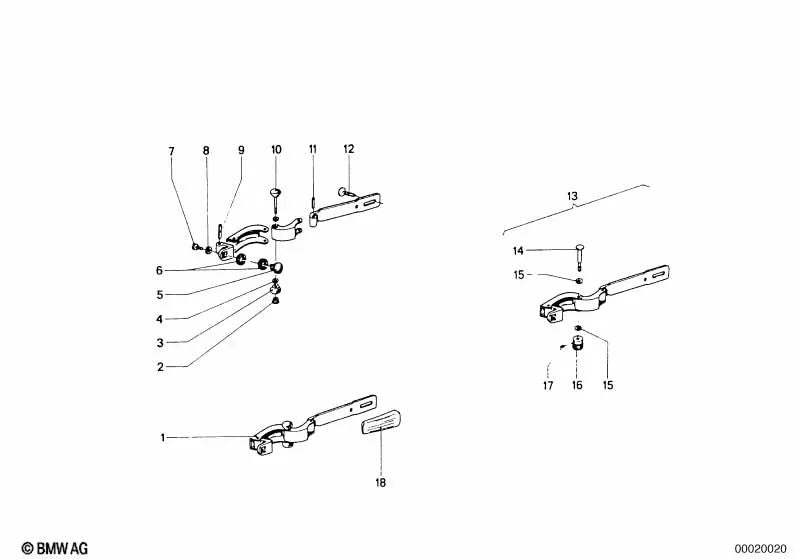 7 8 9 10 11 12

6
5
4
3
2

1

18

13

14
15

17 16 15

© BMW AG

00020020