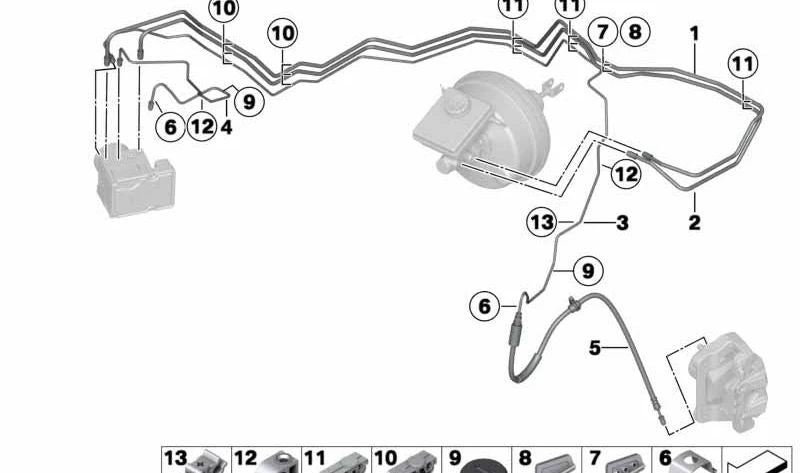 10
10
11
11
7
8
1
11
9
6
12
4
12
13
3
2
9
6
5
13
12
11
10
9
8
7
6