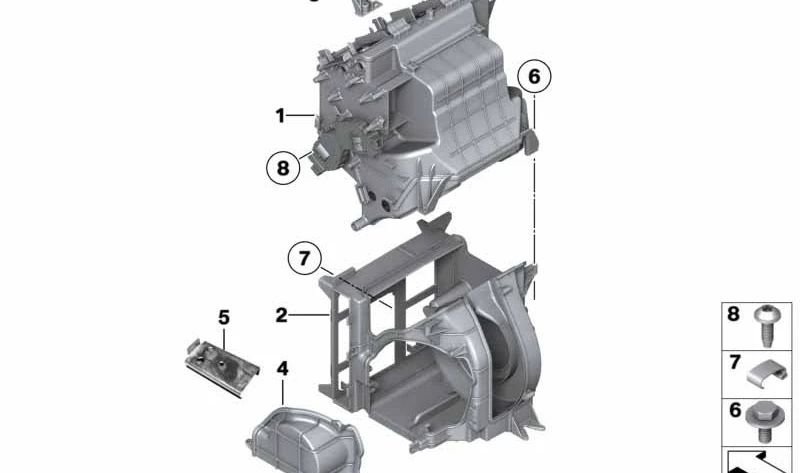 6
1
8
7
2
5
4
8
7
6