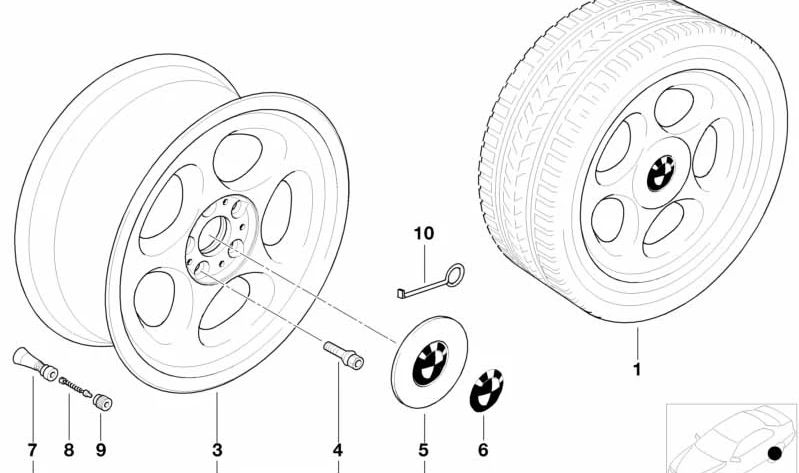 10

1

7 8 9 3 4 5 6