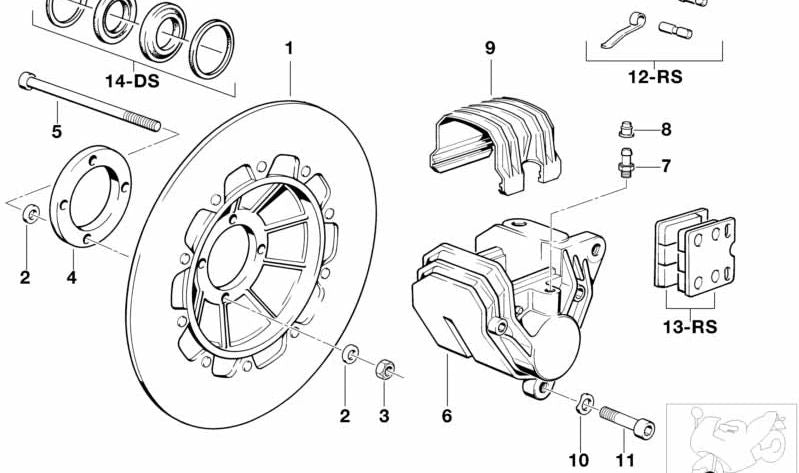 14-DS
1
9
12-RS
5
8
7
2
4
13-RS
2
3
6
10
11