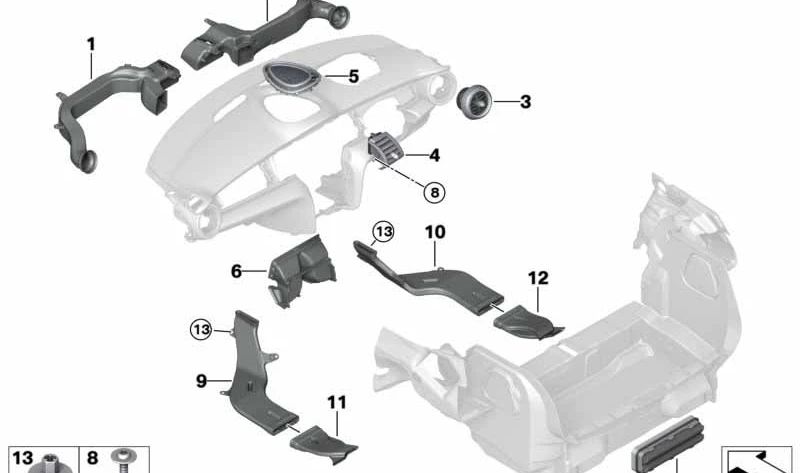 1
5
3
4
8
13
10
6
12
13
9
11
13
8