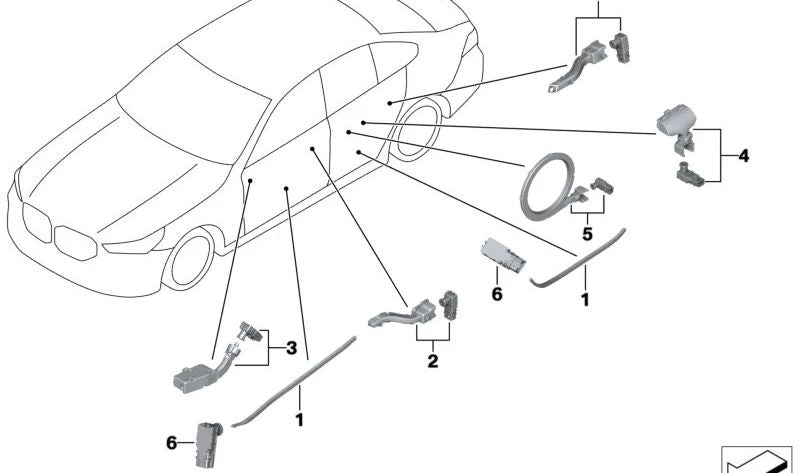 4
5
6
1
3
2
1
6