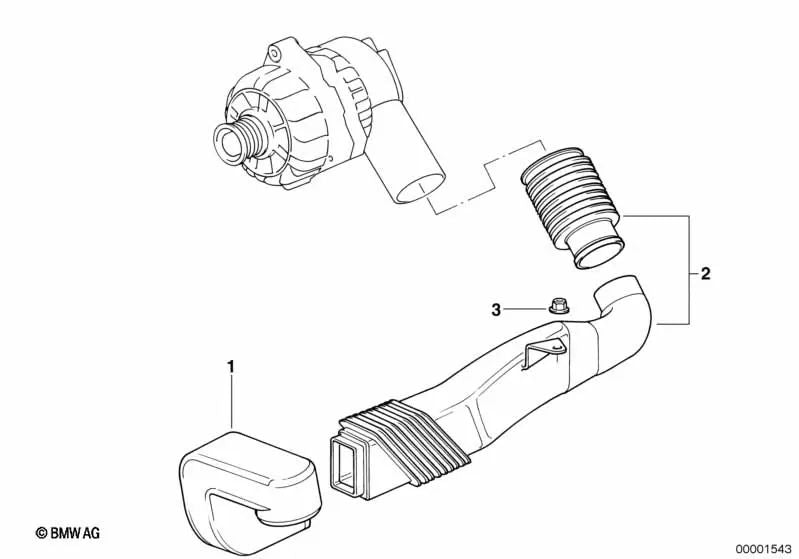 2

3

1

© BMW AG

00001543