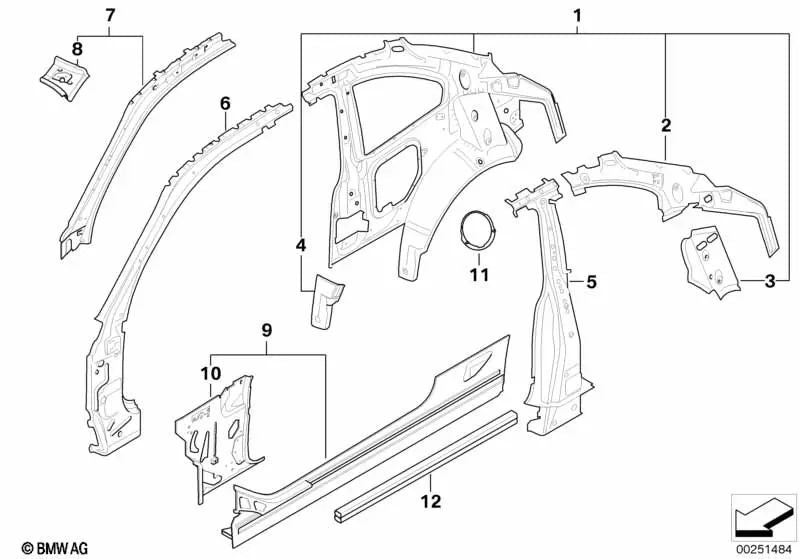 7
8
6
1
2
4
11
5
3
9
10
12
© BMW AG
00251484