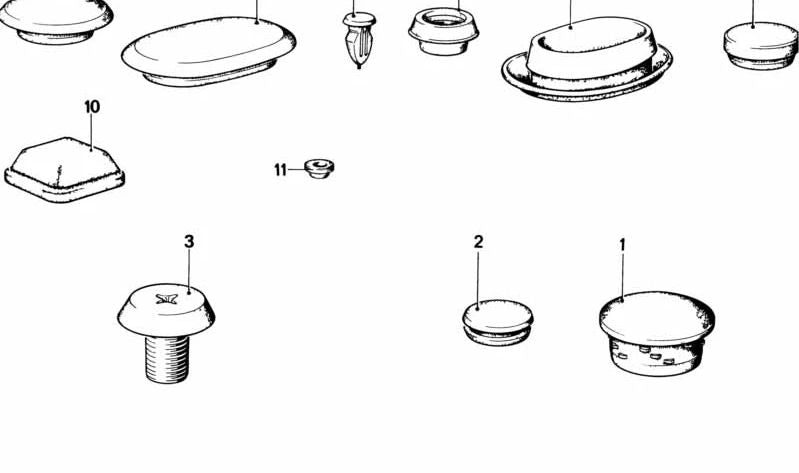 10

11

3

2

1