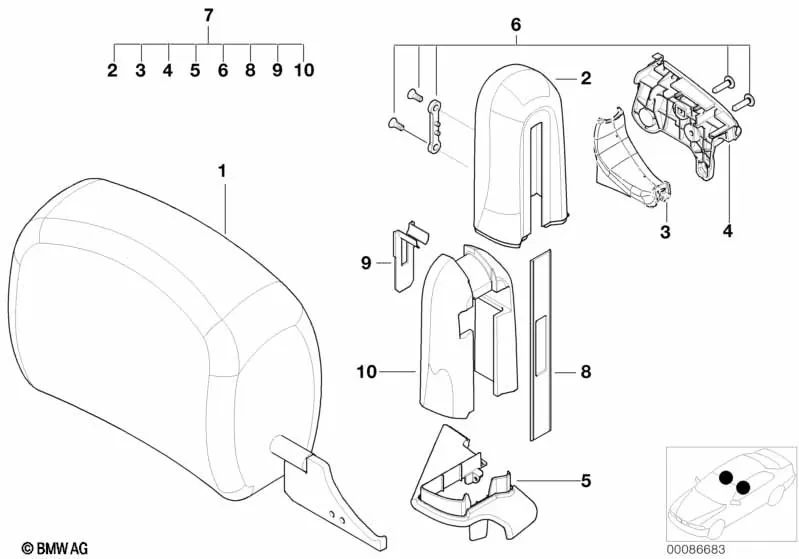 7
2 3 4 5 6 8 9 10
6
2
1
3 4
9
10
8
5
© BMW AG
00086683