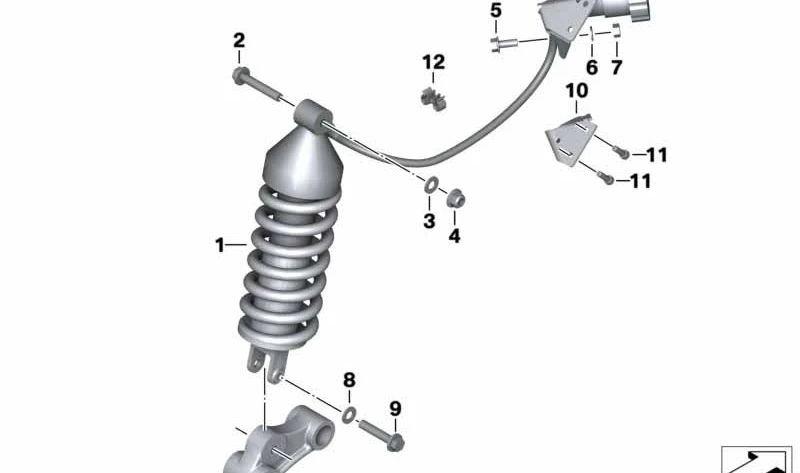 5
2
12
6
7
10
11
11
3
4
1
8
9