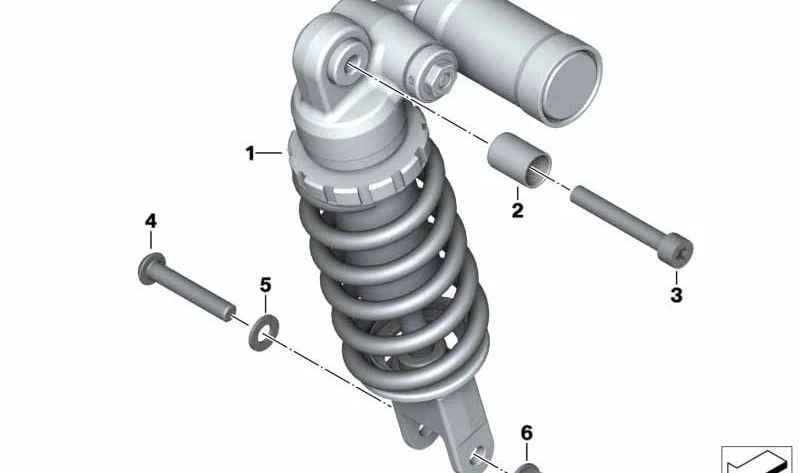 1
2
3
4
5
6