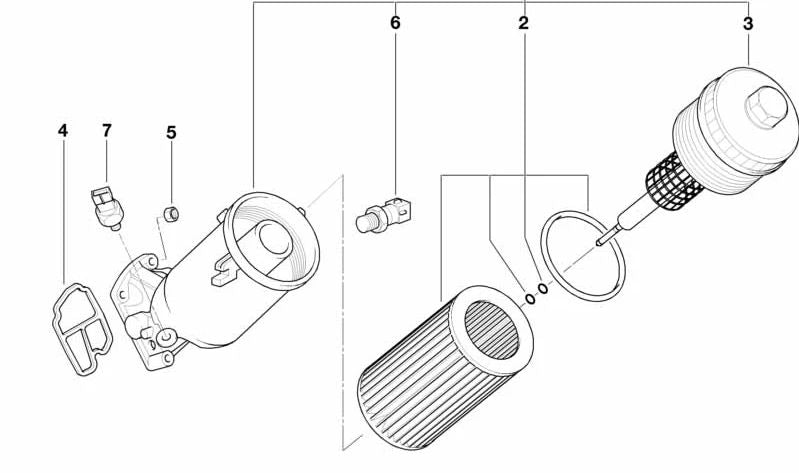 6
2
3
4
7
5