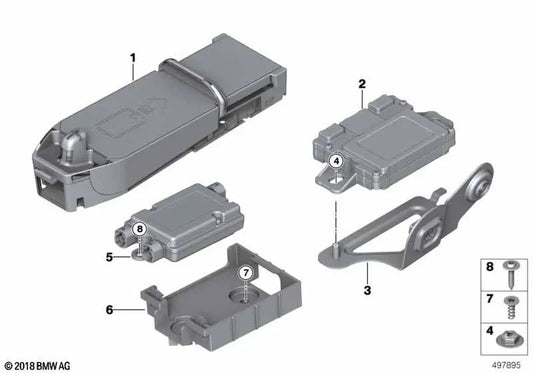 1

2

4

8

5

7

6

3

8

7

4

© 2018 BMW AG

497895