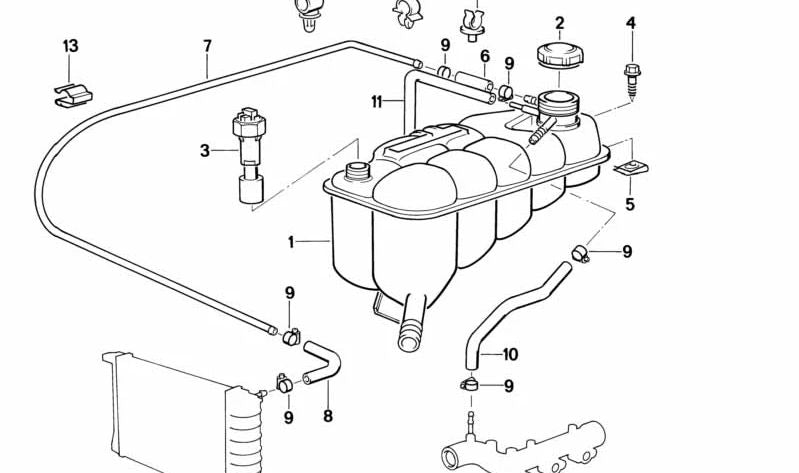 13
7
9
6
9
2
4
11
3
5
1
9
9
10
9
9
8