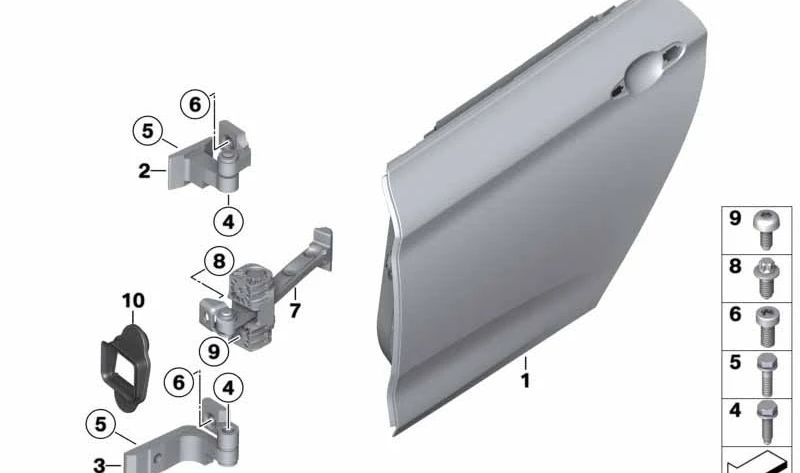 6
5
2
4
8
7
10
9
6
4
5
3
1
9
8
6
5
4