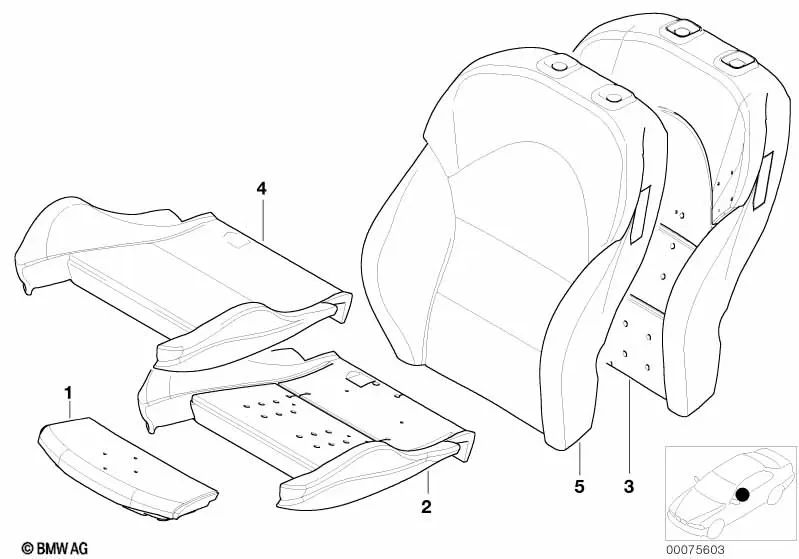 4
1
2
5
3
© BMW AG
00075603