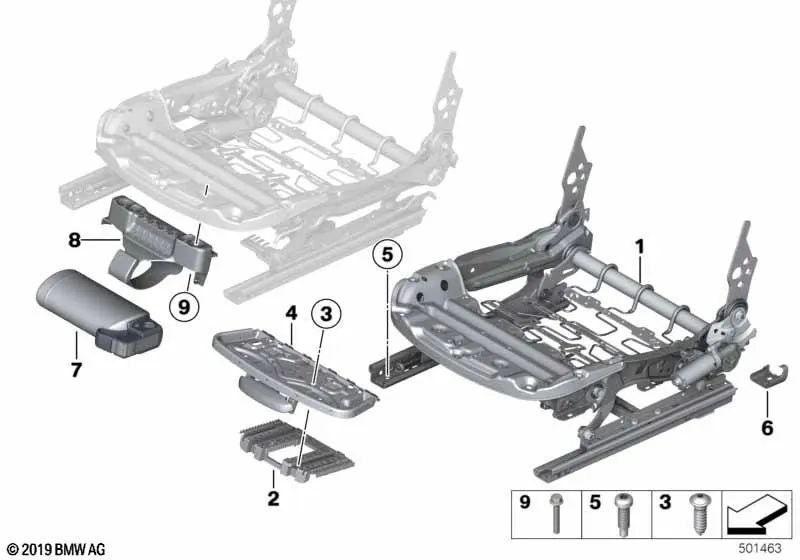 8
9
7
4
3
2
5
1
6
9
5
3
© 2019 BMW AG
501463