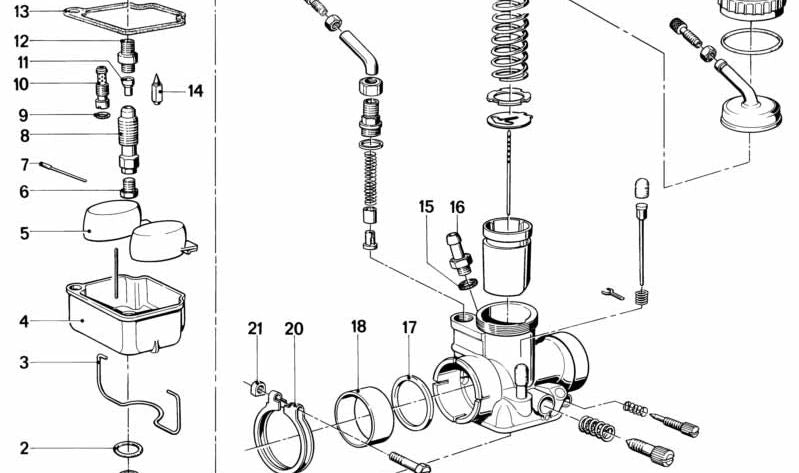 13
12
11
10
14
9
8
7
6
5
4
3
2
15
16
21
20
18
17