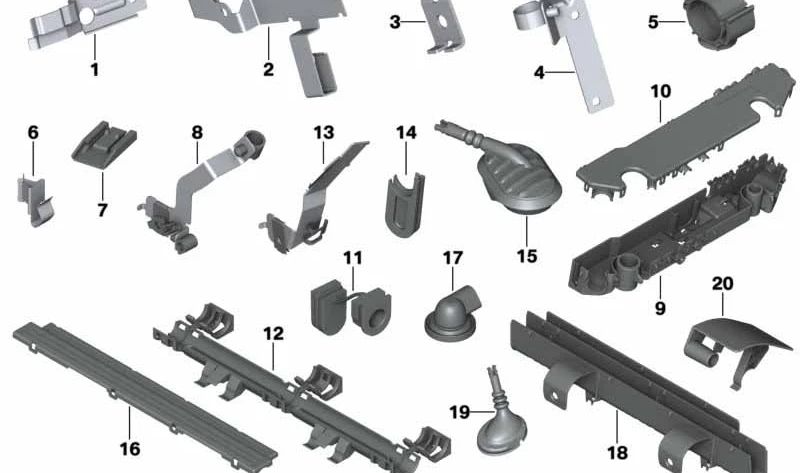 1
2
3
4
5
6
7
8
13
14
10
15
11
17
9
20
12
16
19
18