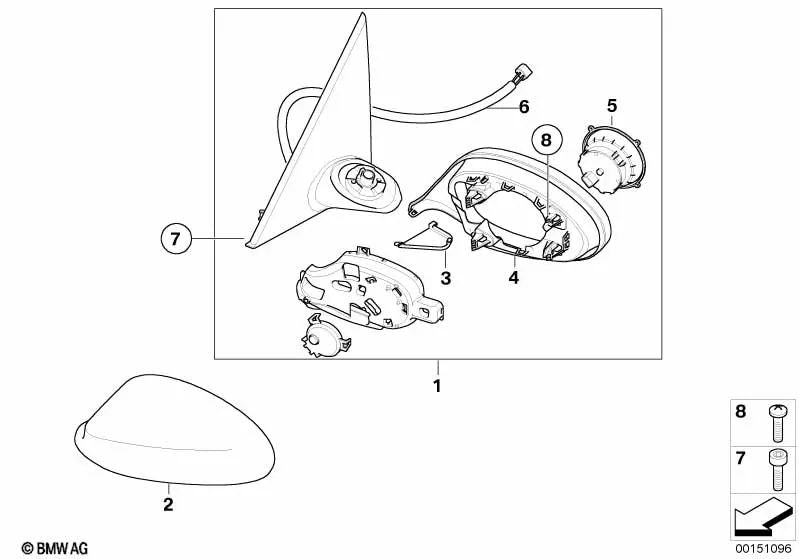 6
5
8
7
3
4
1
2
8
7
© BMW AG
00151096