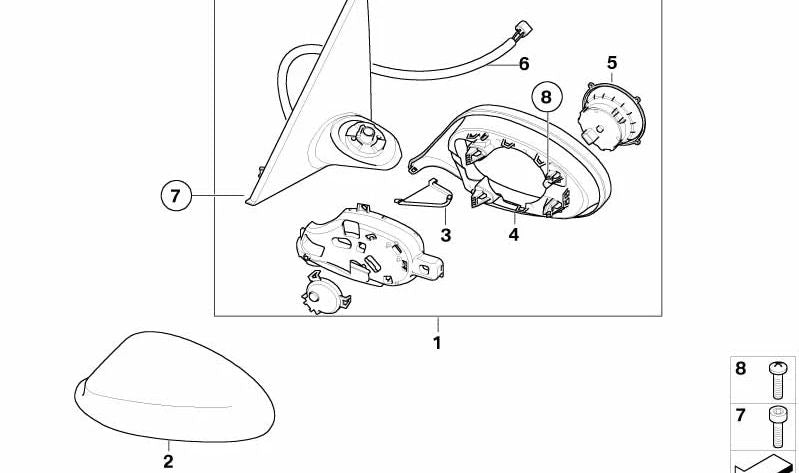 6
5
8
7
3
4
1
2
8
7