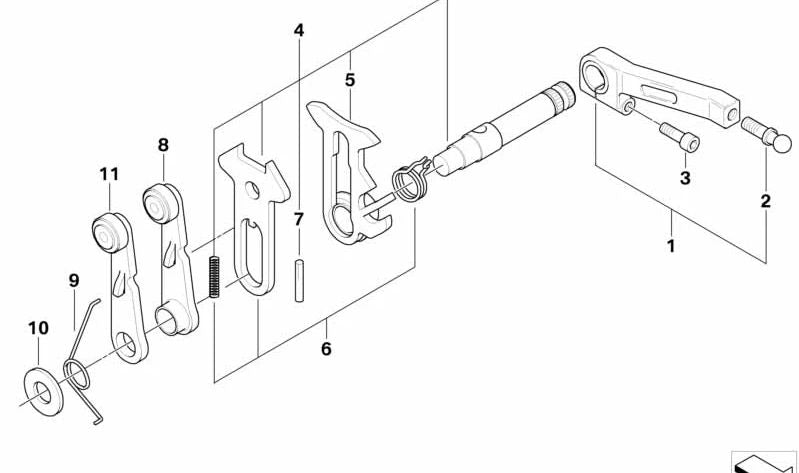 4
5
8
11
7
9
10
6
3
2
1