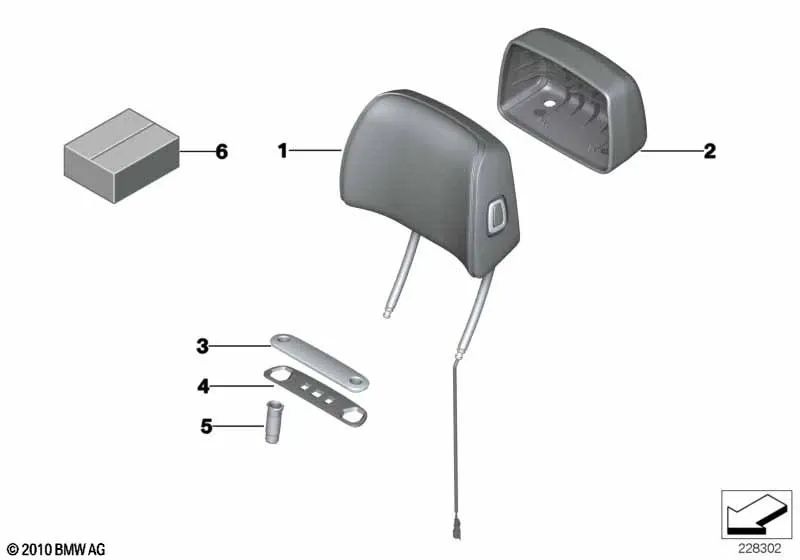 6
1
2
3
4
5
© 2010 BMW AG
228302