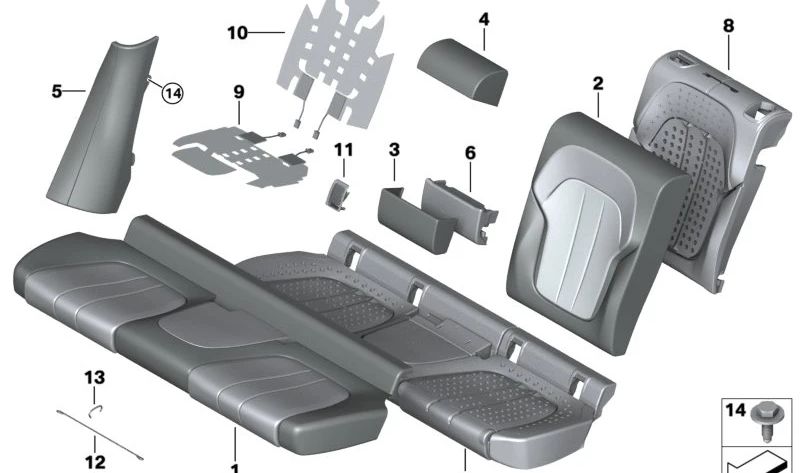 10
4
8
5
14
9
2
11
3
6
13
12
1
14