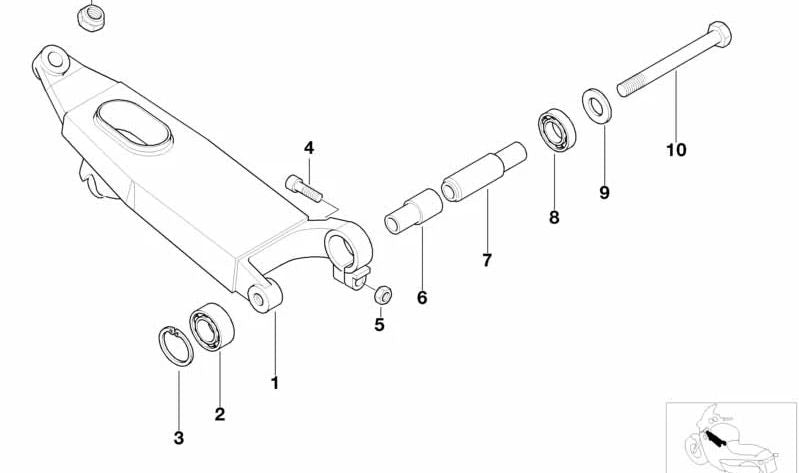 4
10
9
8
7
6
5
1
2
3