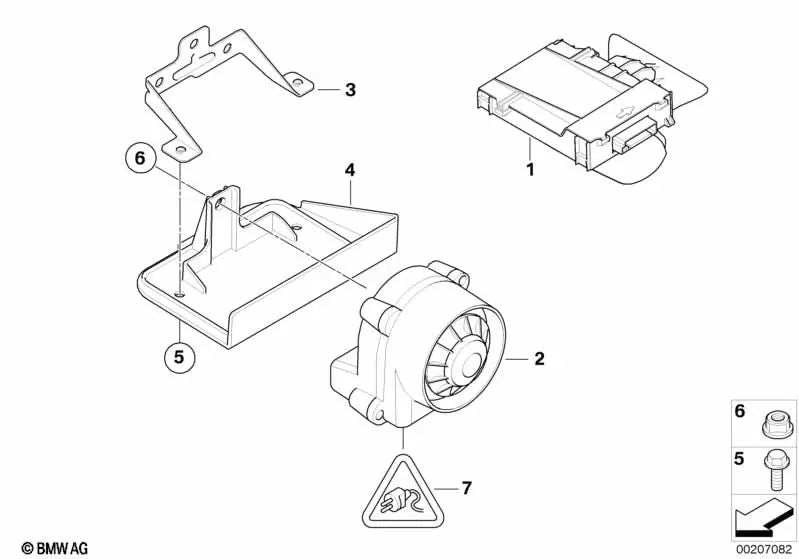 3
1
6
4
5
2
7
6
5
© BMW AG
00207082