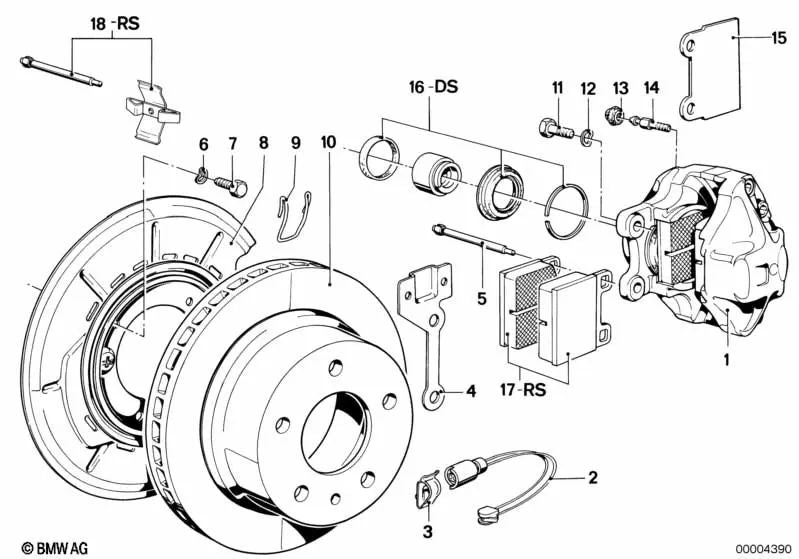 18 -RS
15
16 -DS
11
12
13
14
6
7
8
9
10
5
1
4
17-RS
2
3
© BMW AG
00004390