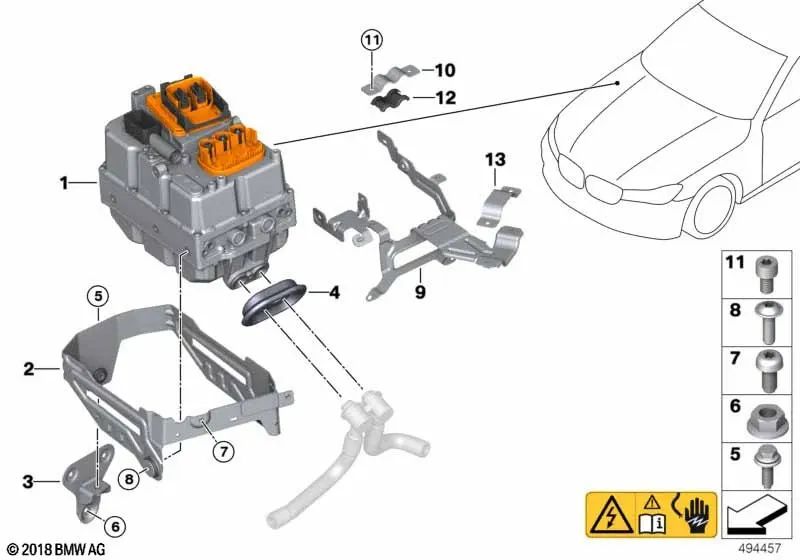 11
10
12
13
1
4
9
5
2
7
8
3
6
11
8
7
6
5
© 2018 BMW AG
494457