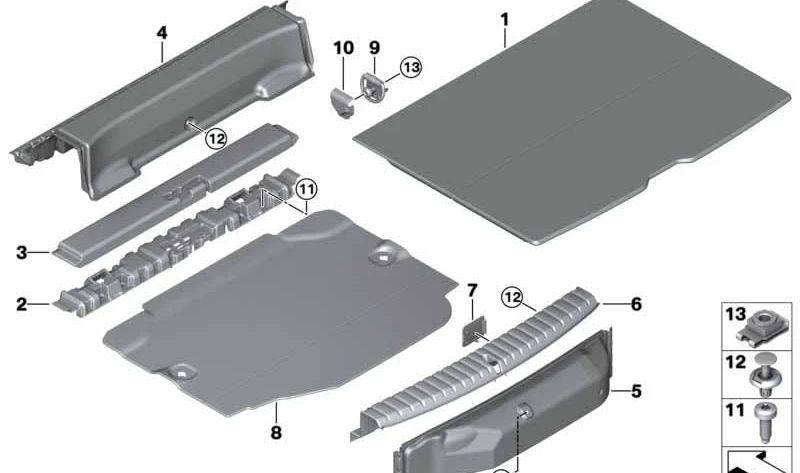 4
10
9
13
1
12
11
3
2
7
12
6
8
5
13
12
11