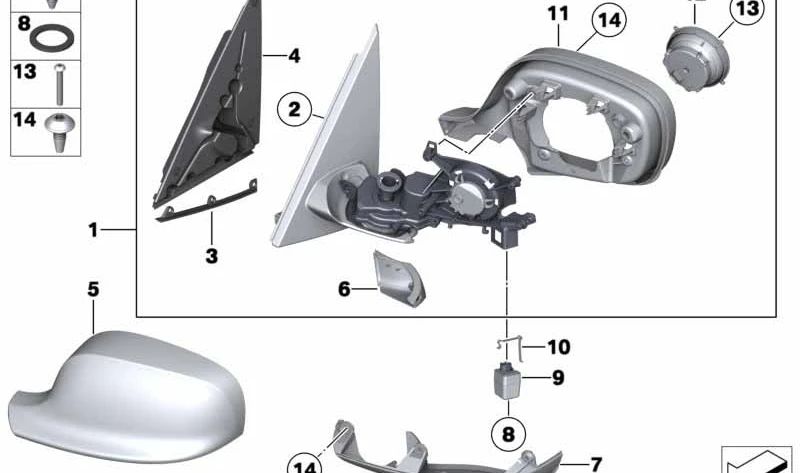 8
13
14
4
2
11
14
13
1
3
6
5
10
9
8
14
7