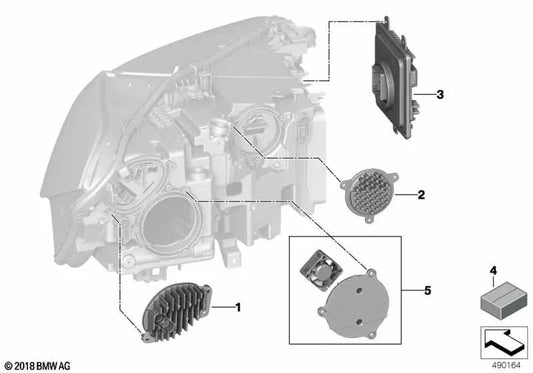 3

2

5

4

1

© 2018 BMW AG

490164