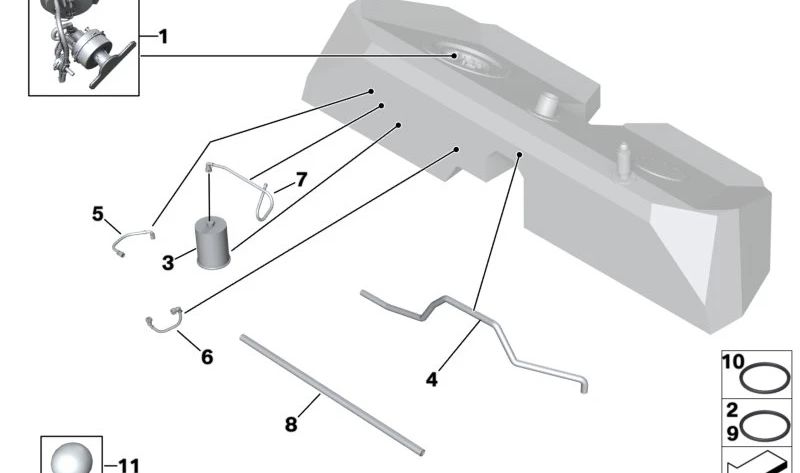 1
7
5
3
6
4
8
10
2
9
11