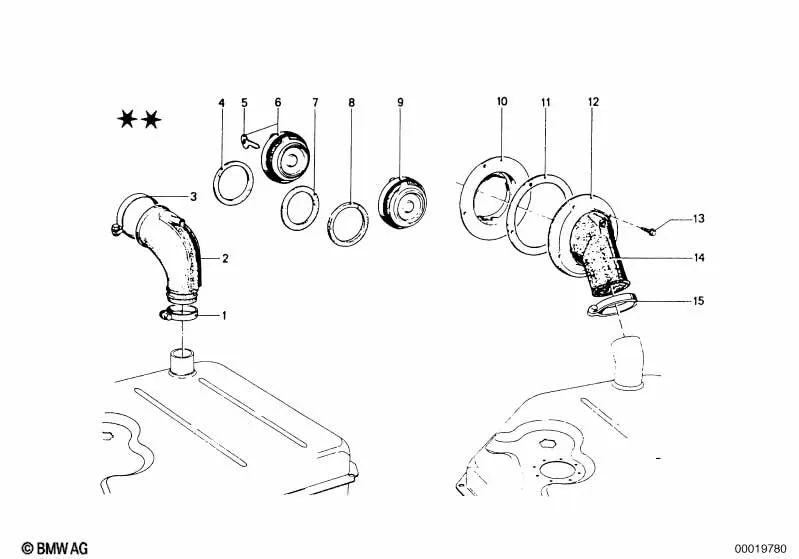 ★★

4 5 6 7 8 9 10 11 12

3

2

1

13

14

15

© BMW AG

00019780