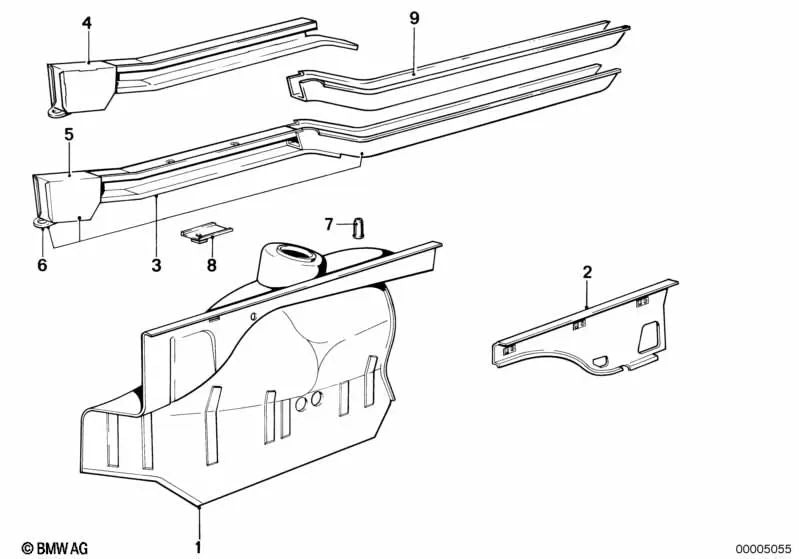 4
9
5
7
6
3
8
2
1
© BMW AG
00005055