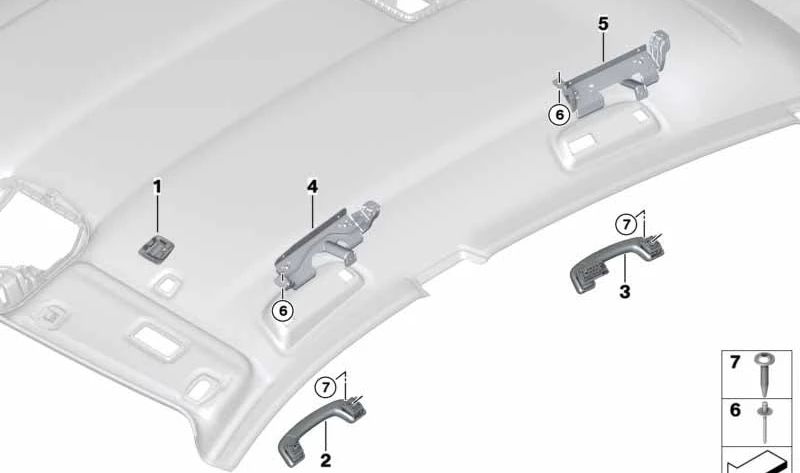 5
6
1
4
6
7
3
7
2
7
6