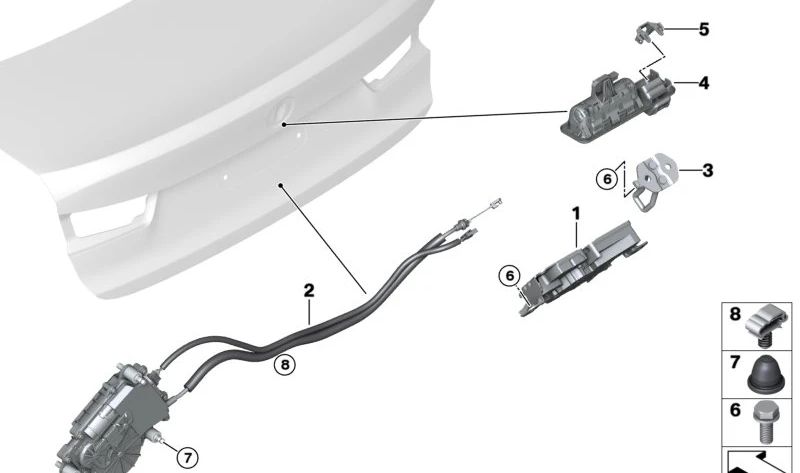 5
4
3
6
1
6
2
8
7
8
7
6