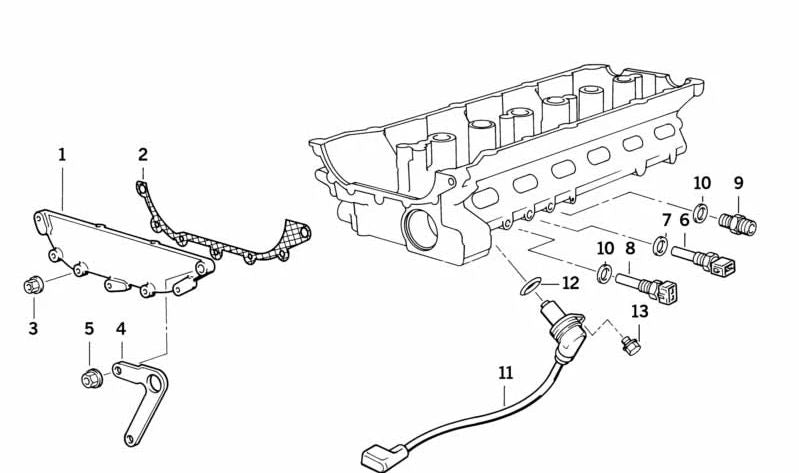 1
2
3
5
4
10
9
7
6
10
8
12
13
11