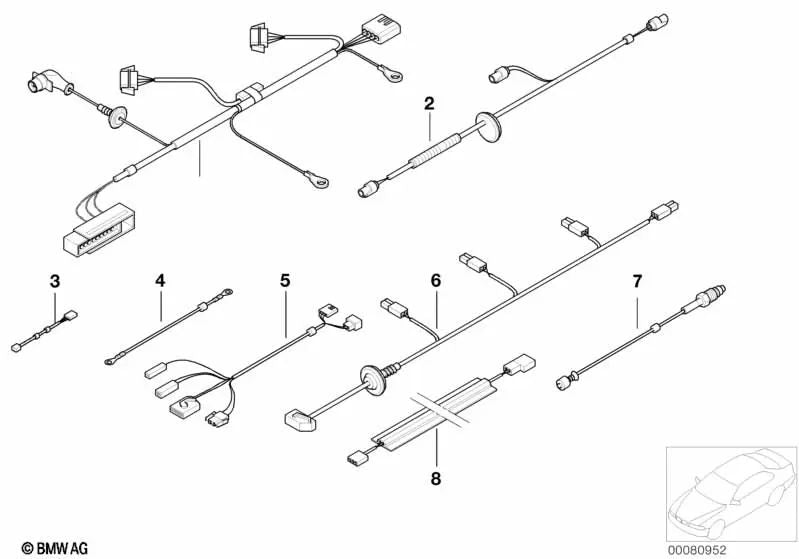 2

3

4

5

6

7

8

© BMW AG

00080952