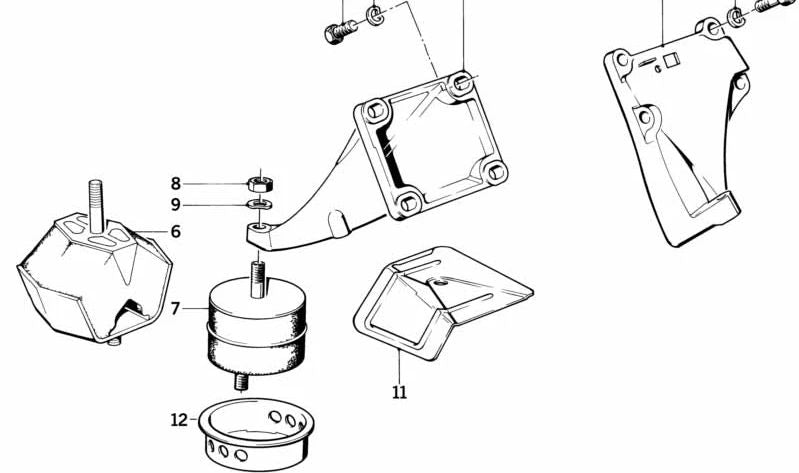 8
9
6
7
11
12