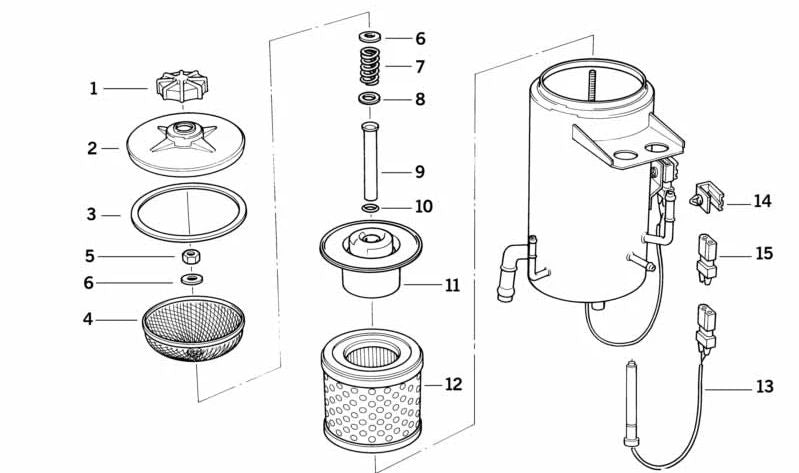 1
2
3
5
6
4
6
7
8
9
10
11
12
14
15
13