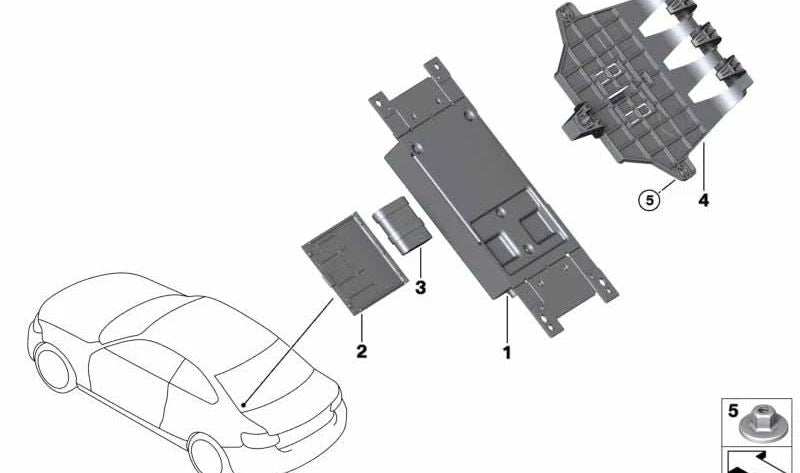 5
4
3
2
1
5