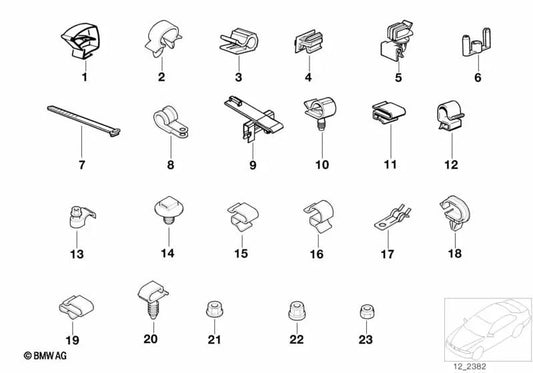 1
2
3
4
5
6
7
8
9
10
11
12
13
14
15
16
17
18
19
20
21
22
23
© BMW AG
12_2382