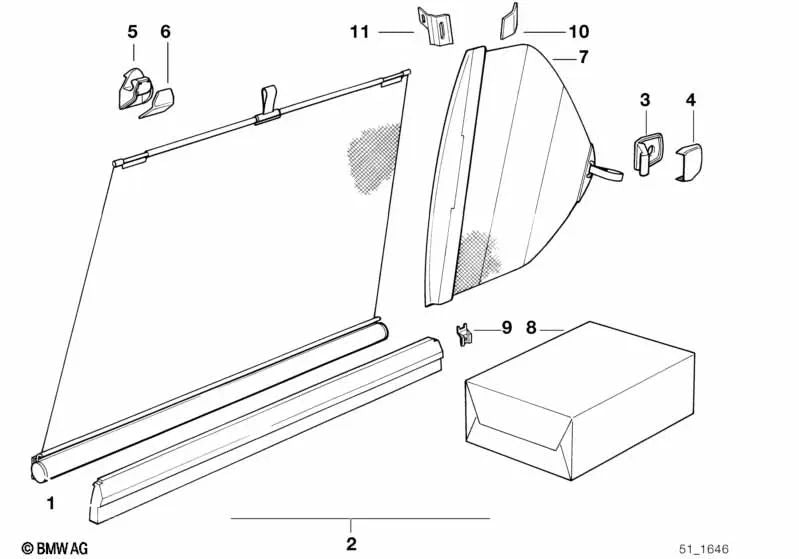 5
6
11
10
7
3
4
9
8
1
2
© BMW AG
51_1646