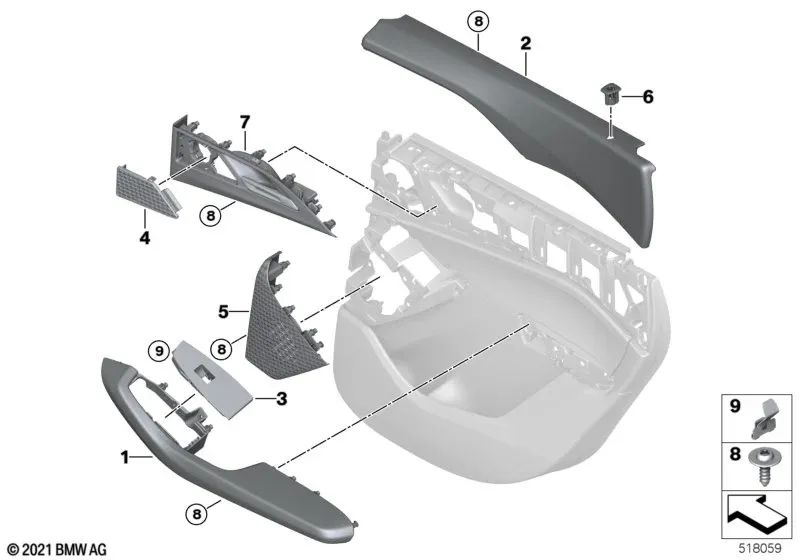 8
2
6
7
4
8
5
8
9
3
1
8
9
8
© 2021 BMW AG
518059