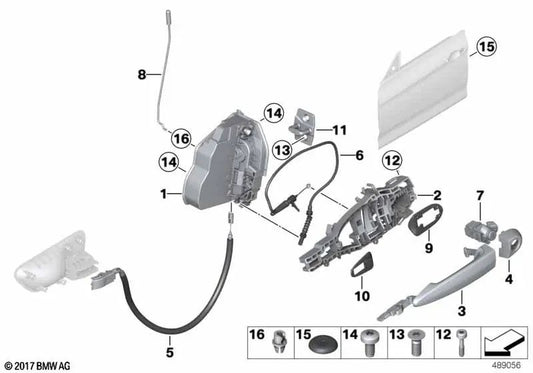 8
15
14
11
16
13
6
14
12
1
2
7
9
4
10
3
5
16 15 14 13 12
© 2017 BMW AG
489056