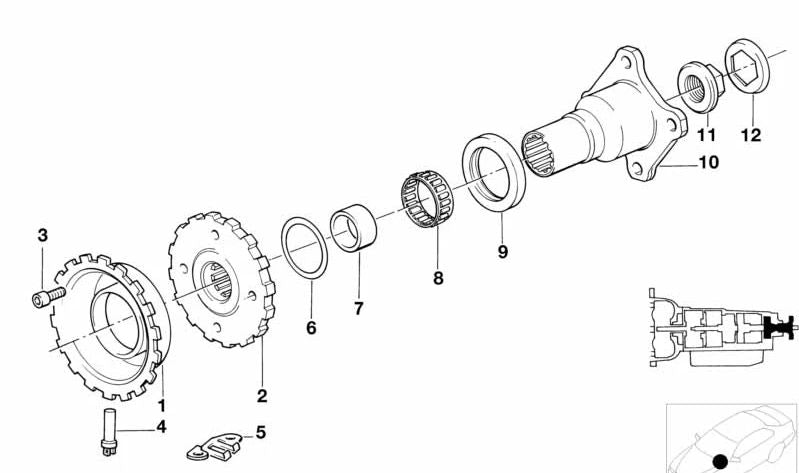 3
1
2
4
5
6
7
8
9
10
11
12