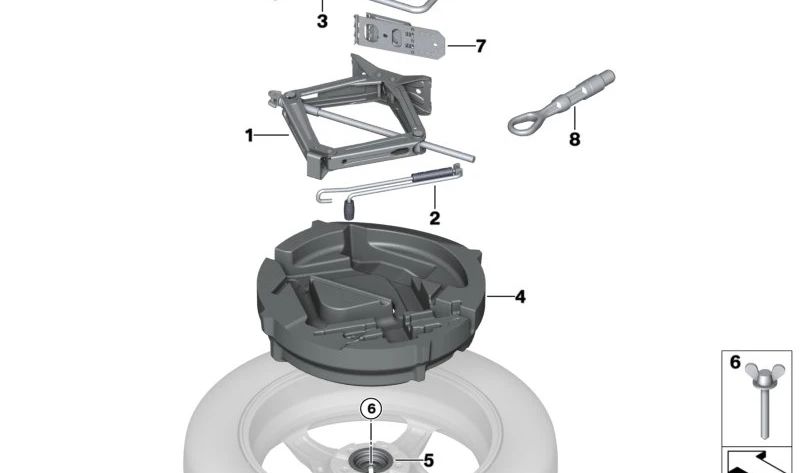 3
7
1
8
2
4
6
6
5