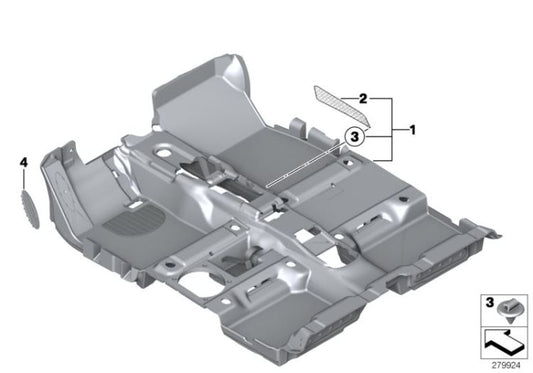 2
3
1
4
3
279924